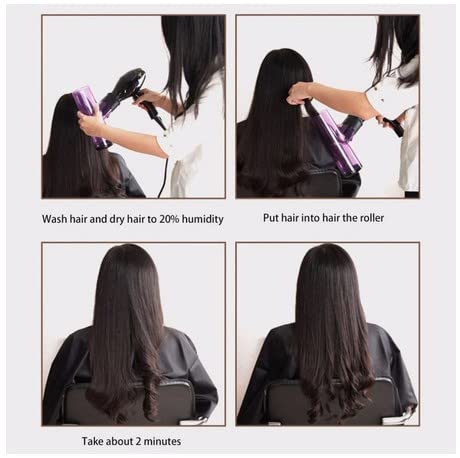 Wash hair and dry hair to 20% humidity

Put hair into hair the roller

Take about 2 minutes