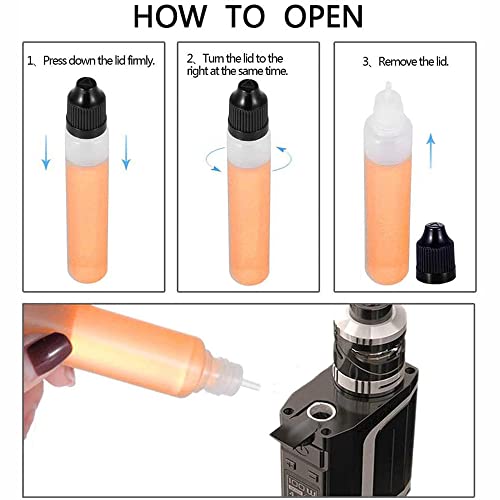 HOW TO OPEN

1、Press down the lid firmly.

2、Turn the lid to the right at the same time.

3、Remove the lid.

100W