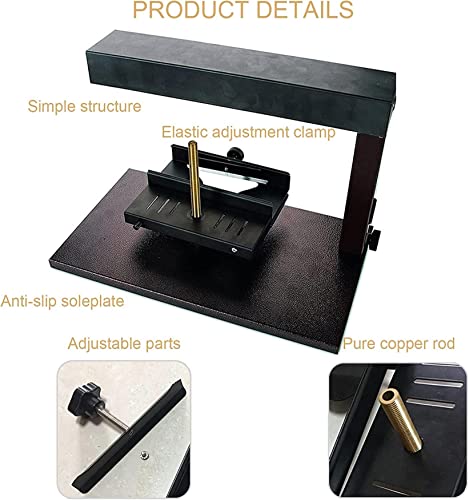 PRODUCT DETAILS

Simple structure

Elastic adjustment clamp

Anti-slip soleplate

Adjustable parts

Pure copper rod