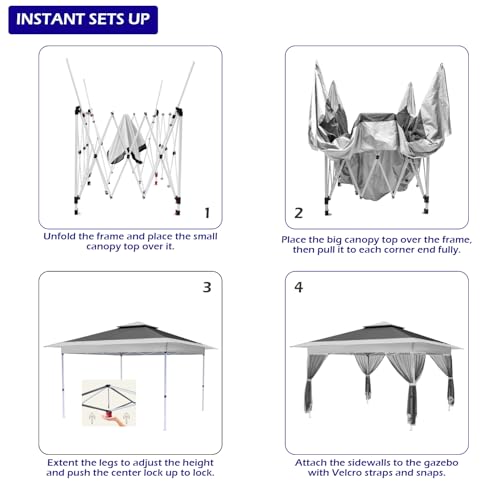 INSTANT SETS UP

1

Unfold the frame and place the small canopy top over it.

2

Place the big canopy top over the frame, then pull it to each corner end fully.

3

Extent the legs to adjust the height and push the center lock up to lock.

4

Attach the sidewalls to the gazebo with Velcro straps and snaps.