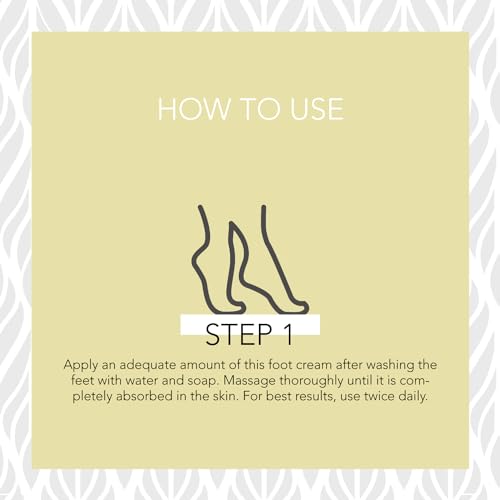 HOW TO USE

STEP 1

Apply an adequate amount of this foot cream after washing the feet with water and soap. Massage thoroughly until it is completely absorbed in the skin. For best results, use twice daily.