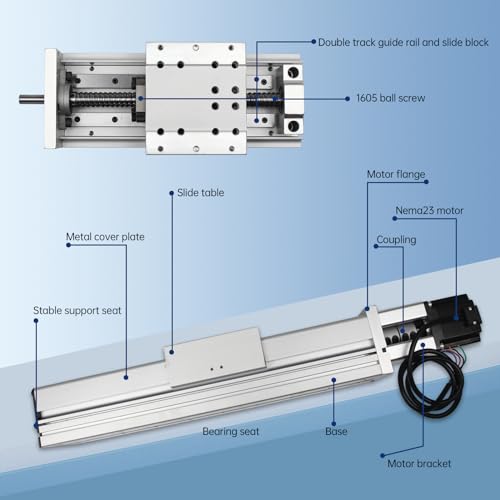 Double track guide rail and slide block

1605 ball screw

Motor flange

Slide table

Nema23 motor

Metal cover plate

Coupling

Stable support seat

Bearing seat

Base

Motor bracket