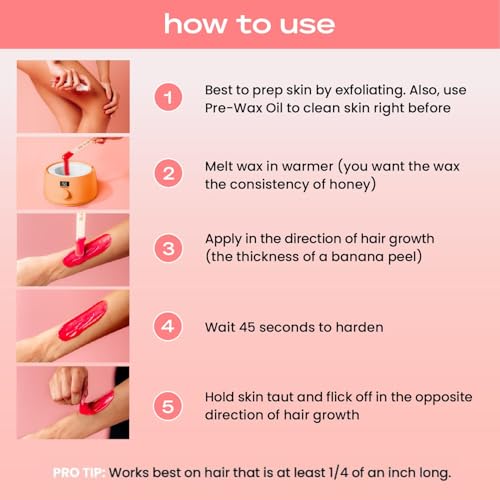 how to use

1 Best to prep skin by exfoliating. Also, use Pre-Wax Oil to clean skin right before

2 Melt wax in warmer (you want the wax the consistency of honey)

3 Apply in the direction of hair growth (the thickness of a banana peel)

4 Wait 45 seconds to harden

5 Hold skin taut and flick off in the opposite direction of hair growth

PRO TIP: Works best on hair that is at least 1/4 of an inch long.