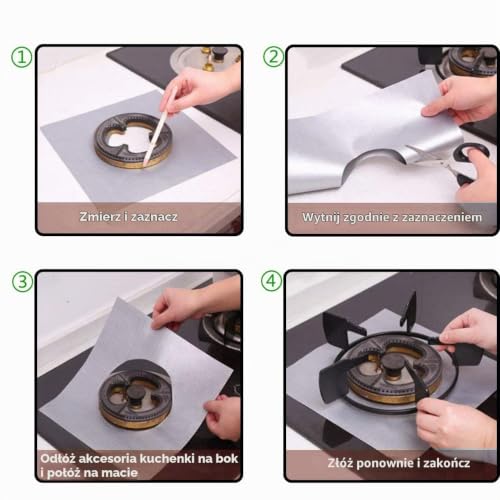 1
Zmierz i zaznacz

2
Wytnij zgodnie z zaznaczeniem

3
Odłóż akcesoria kuchenki na bok i połóż na macie

4
Złóż ponownie i zakończ