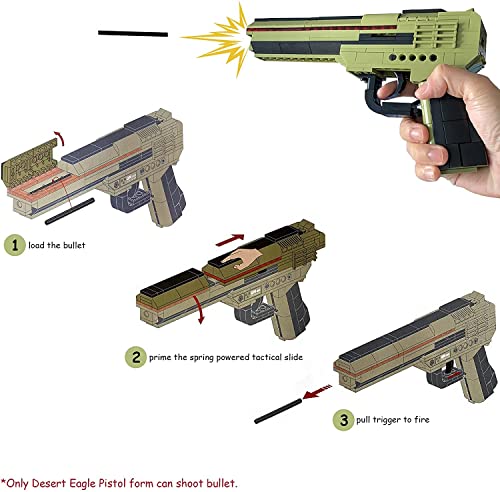 1 load the bullet

2 prime the spring powered tactical slide

3 pull trigger to fire

*Only Desert Eagle Pistol form can shoot bullet.