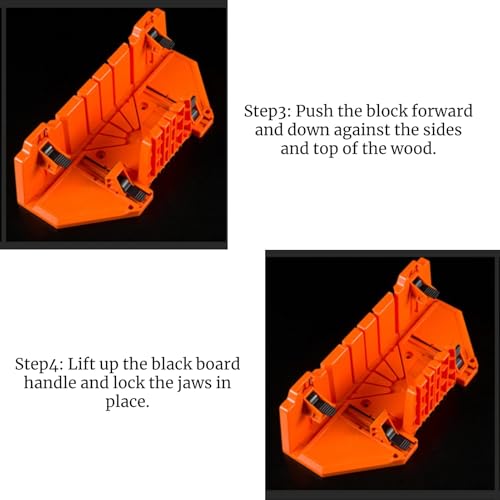 Step3: Push the block forward and down against the sides and top of the wood.

Step4: Lift up the black board handle and lock the jaws in place.