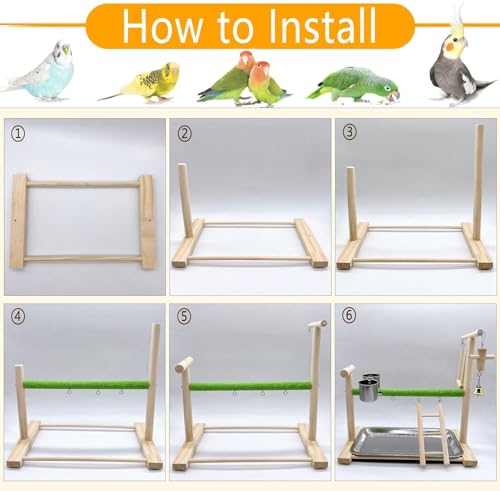 How to Install

①

②

③

④

⑤

⑥