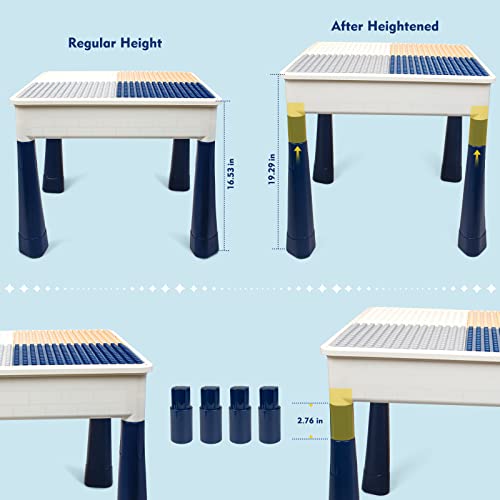 Regular Height

16.53 in

After Heightened

19.29 in

2.76 in