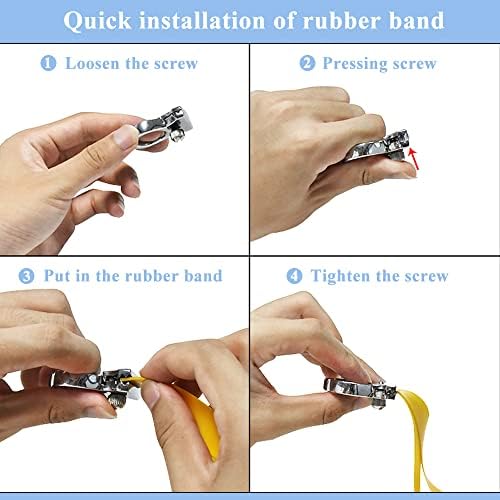 Quick installation of rubber band

1 Loosen the screw

2 Pressing screw

3 Put in the rubber band

4 Tighten the screw