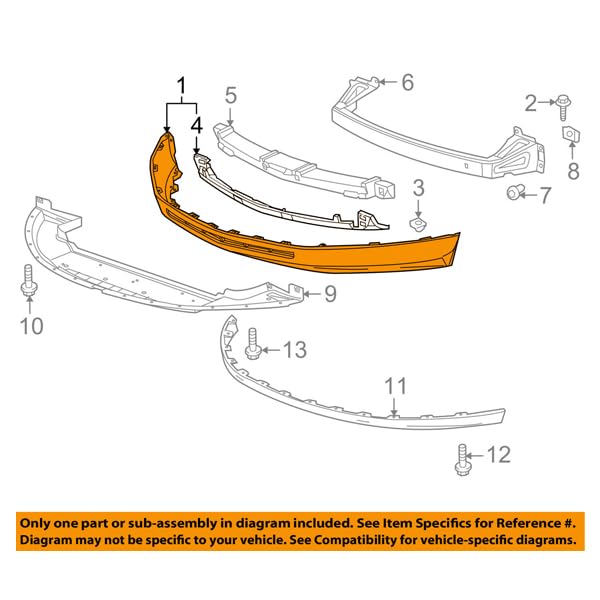 1
4
5
6
2
8
7
3
9
10
13
11
12

Only one part or sub-assembly in diagram included. See Item Specifics for Reference #.
Diagram may not be specific to your vehicle. See Compatibility for vehicle-specific diagrams.