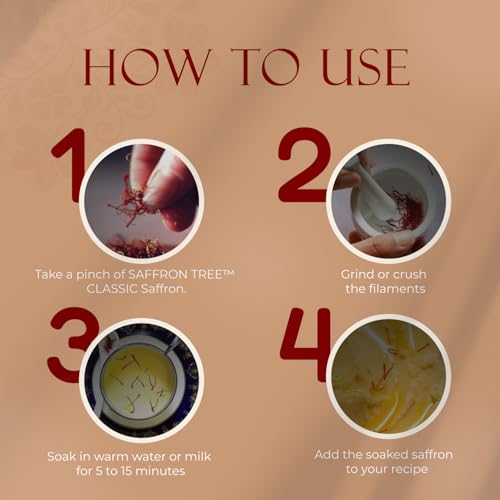 HOW TO USE

1

Take a pinch of SAFFRON TREE™ CLASSIC Saffron.

2

Grind or crush the filaments

3

Soak in warm water or milk for 5 to 15 minutes

4

Add the soaked saffron to your recipe