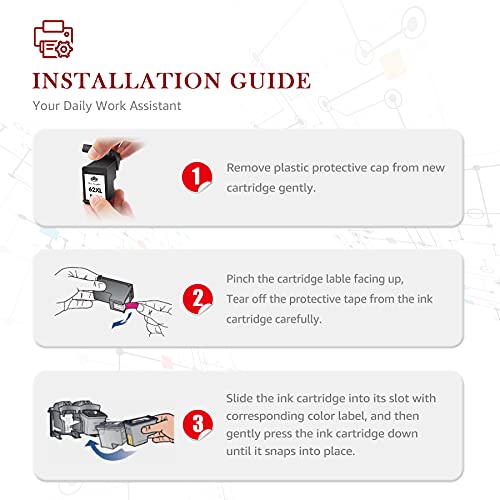 INSTALLATION GUIDE
Your Daily Work Assistant

62XL

1 Remove plastic protective cap from new cartridge gently.

2 Pinch the cartridge lable facing up,
Tear off the protective tape from the ink cartridge carefully.

3 Slide the ink cartridge into its slot with corresponding color label, and then gently press the ink cartridge down until it snaps into place.