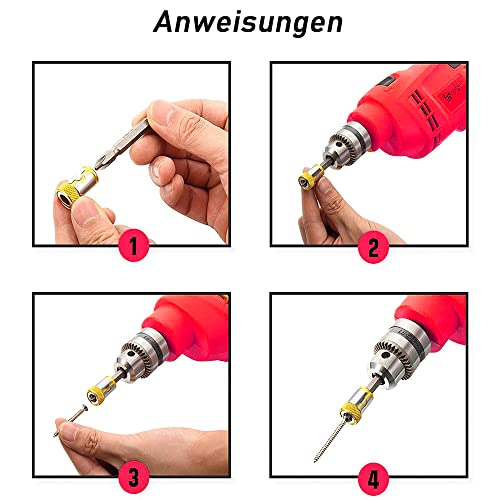 Anweisungen

1

2

3

4