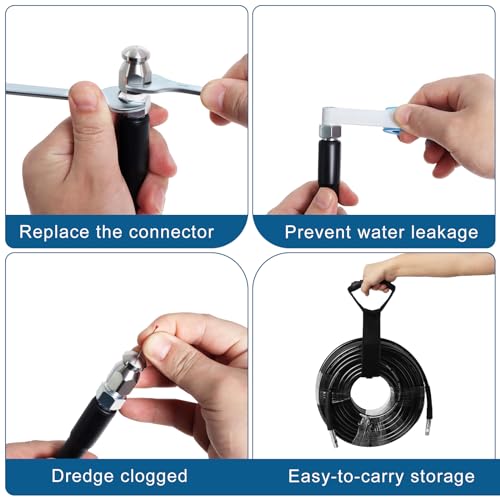 Replace the connector

Prevent water leakage

Dredge clogged

Easy-to-carry storage