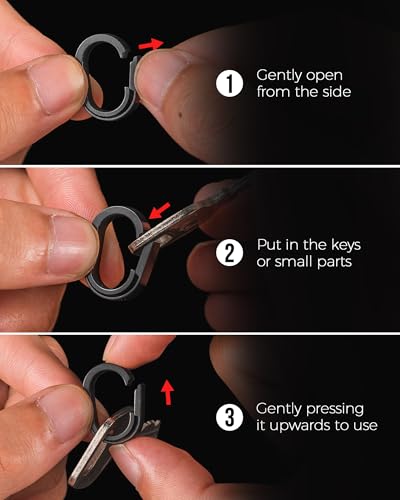 1 Gently open from the side

2 Put in the keys or small parts

3 Gently pressing it upwards to use