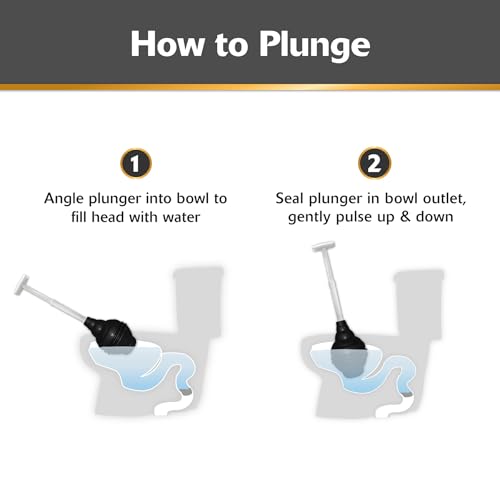 How to Plunge

1

Angle plunger into bowl to fill head with water

2

Seal plunger in bowl outlet, gently pulse up & down