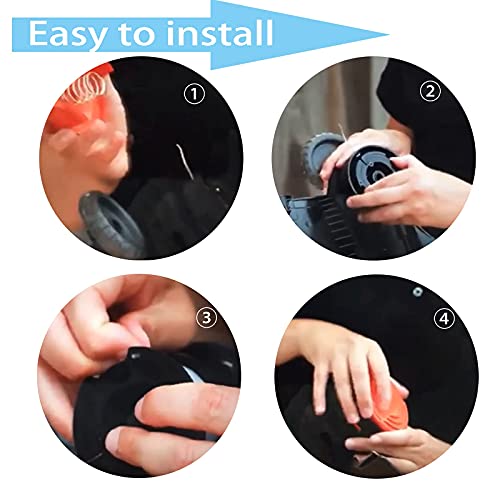 Easy to install

①

②

③

④