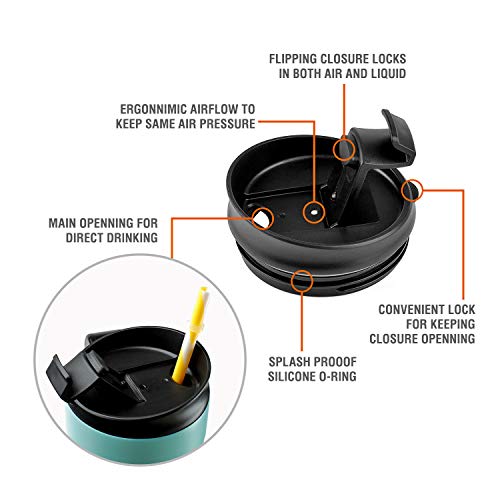 FLIPPING CLOSURE LOCKS IN BOTH AIR AND LIQUID

ERGONNIMIC AIRFLOW TO KEEP SAME AIR PRESSURE

MAIN OPENNING FOR DIRECT DRINKING

CONVENIENT LOCK FOR KEEPING CLOSURE OPENNING

SPLASH PROOOF SILICONE O-RING