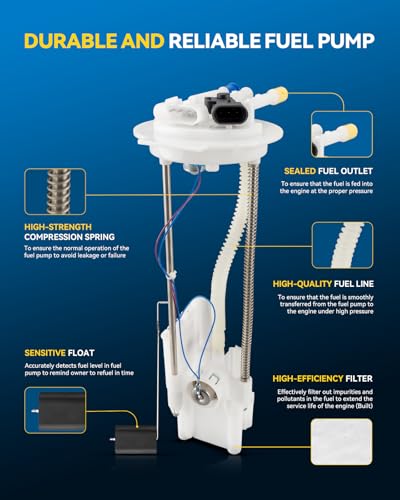 DURABLE AND RELIABLE FUEL PUMP

SEALED FUEL OUTLET
To ensure that the fuel is fed into the engine at the proper pressure

HIGH-STRENGTH COMPRESSION SPRING
To ensure the normal operation of the fuel pump to avoid leakage or failure

HIGH-QUALITY FUEL LINE
To ensure that the fuel is smoothly transferred from the fuel pump to the engine under high pressure

SENSITIVE FLOAT
Accurately detects fuel level in fuel pump to remind owner to refuel in time

HIGH-EFFICIENCY FILTER
Effectively filter out impurities and pollutants in the fuel to extend the service life of the engine (Built)