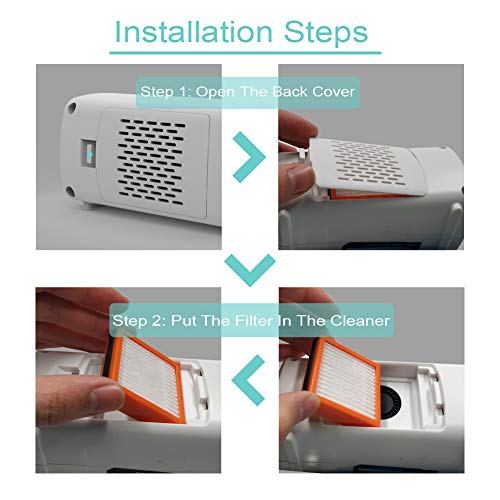 Installation Steps

Step 1: Open The Back Cover

Step 2: Put The Filter In The Cleaner