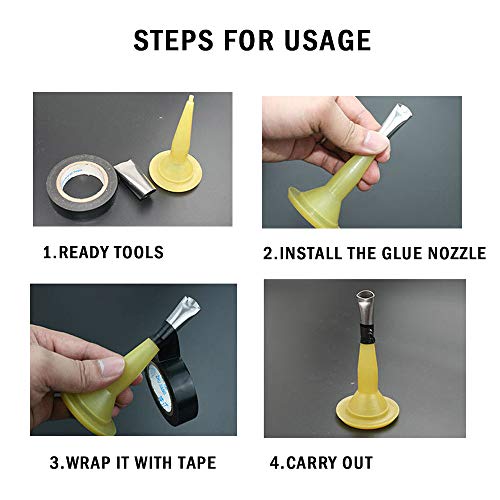 STEPS FOR USAGE

1.READY TOOLS

2.INSTALL THE GLUE NOZZLE

3.WRAP IT WITH TAPE

4.CARRY OUT