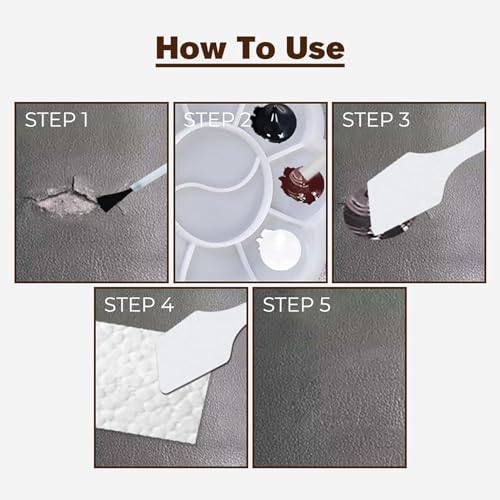 How To Use

STEP 1

STEP 2

STEP 3

STEP 4

STEP 5