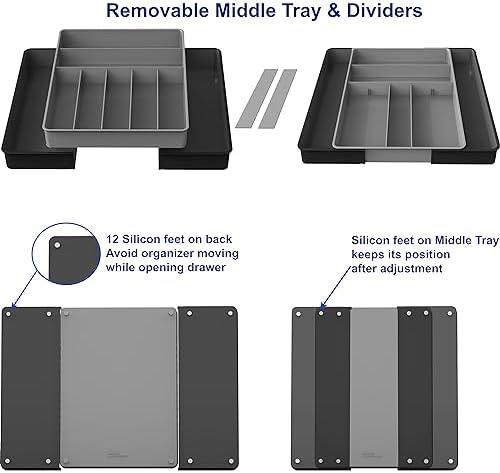 Removable Middle Tray & Dividers

12 Silicon feet on back
Avoid organizer moving
while opening drawer

Silicon feet on Middle Tray
keeps its position
after adjustment