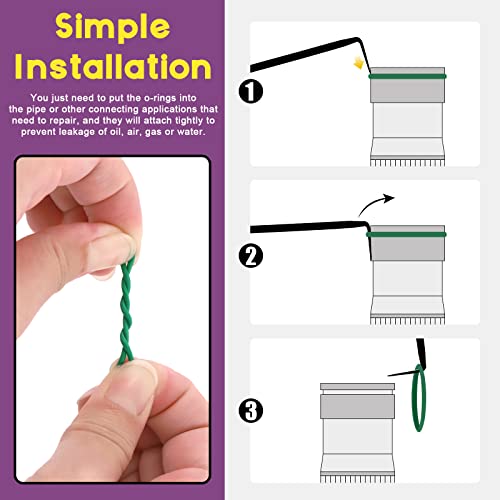 Simple Installation

You just need to put the o-rings into the pipe or other connecting applications that need to repair, and they will attach tightly to prevent leakage of oil, air, gas or water.

1

2

3