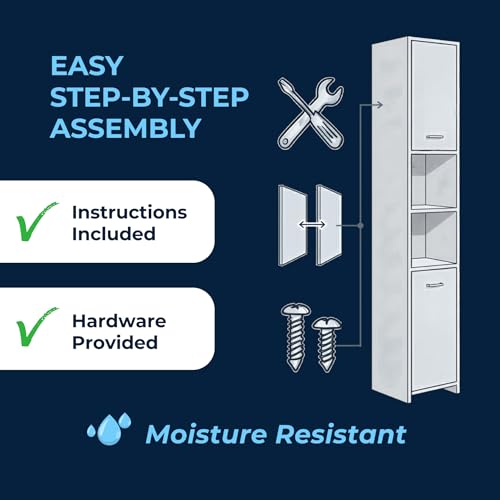 EASY
STEP-BY-STEP
ASSEMBLY

Instructions
Included

Hardware
Provided

Moisture Resistant