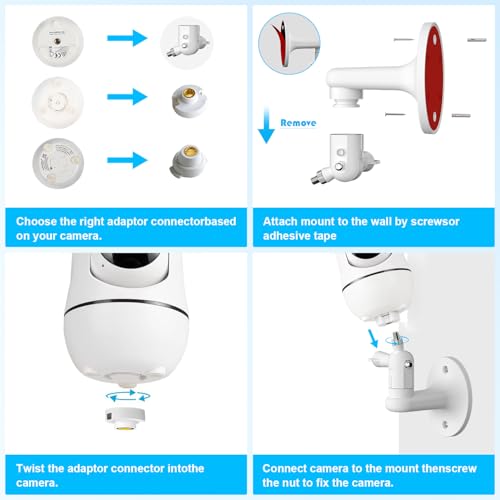 Choose the right adaptor connectorbased on your camera.

Remove

Attach mount to the wall by screwsor adhesive tape

Twist the adaptor connector intothe camera.

Connect camera to the mount thenscrew the nut to fix the camera.