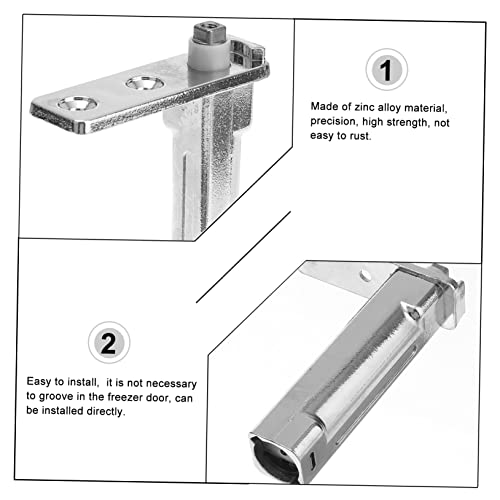 1

Made of zinc alloy material, precision, high strength, not easy to rust.

2

Easy to install, it is not necessary to groove in the freezer door, can be installed directly.