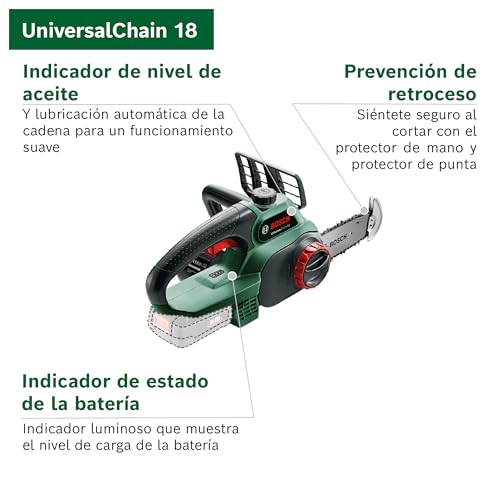 UniversalChain 18

Indicador de nivel de aceite

Y lubricación automática de la cadena para un funcionamiento suave

Prevención de retroceso

Siéntete seguro al cortar con el protector de mano y protector de punta

BOSCH

BOSCH

Indicador de estado de la batería

Indicador luminoso que muestra el nivel de carga de la batería