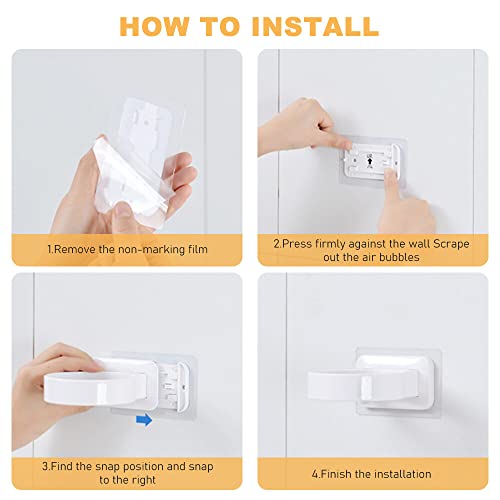 HOW TO INSTALL

1.Remove the non-marking film

2.Press firmly against the wall Scrape out the air bubbles

3.Find the snap position and snap to the right

4.Finish the installation