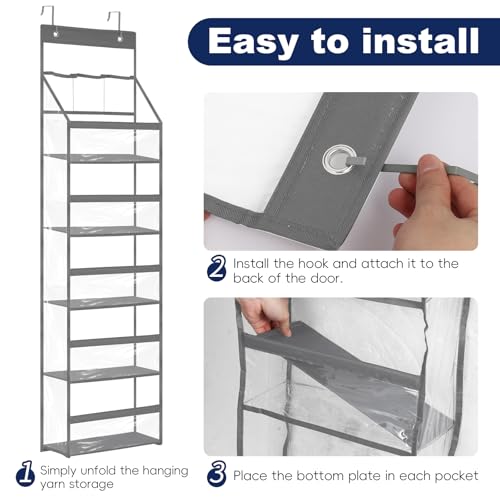 Easy to install

2 Install the hook and attach it to the back of the door.

1 Simply unfold the hanging yarn storage

3 Place the bottom plate in each pocket