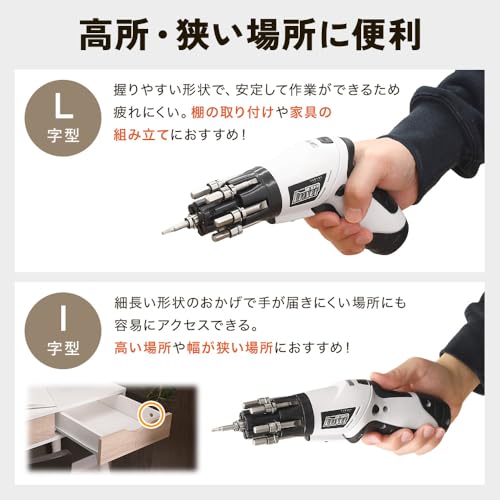 高所・狭い場所に便利

L
字型

握りやすい形状で、安定して作業ができるため疲れにくい。棚の取り付けや家具の組み立てにおすすめ！

I
字型

細長い形状のおかげで手が届きにくい場所にも容易にアクセスできる。
高い場所や幅が狭い場所におすすめ！