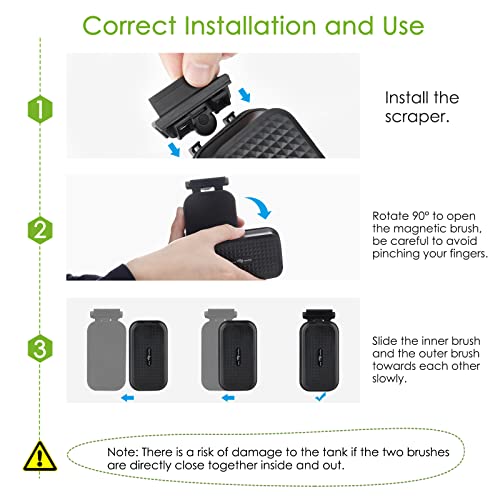 Correct Installation and Use

1

Install the scraper.

2

Rotate 90° to open the magnetic brush, be careful to avoid pinching your fingers.

3

Slide the inner brush and the outer brush towards each other slowly.

Note: There is a risk of damage to the tank if the two brushes are directly close together inside and out.