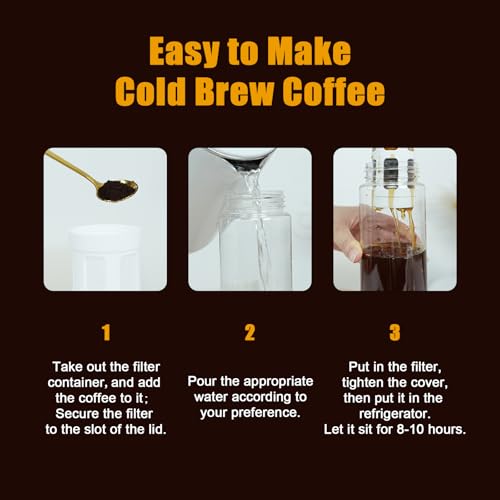 Easy to Make
Cold Brew Coffee

1

Take out the filter container, and add the coffee to it; Secure the filter to the slot of the lid.

2

Pour the appropriate water according to your preference.

3

Put in the filter, tighten the cover, then put it in the refrigerator. Let it sit for 8-10 hours.