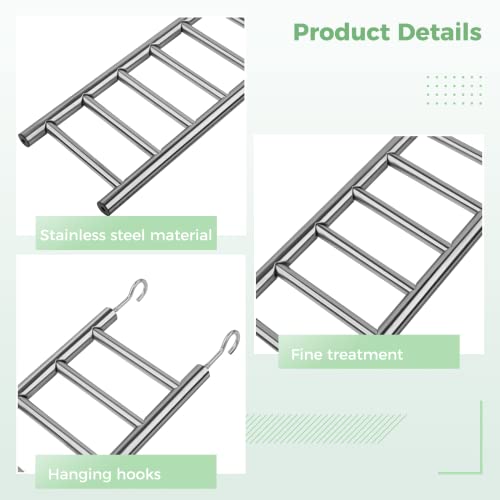 Product Details

Stainless steel material

Fine treatment

Hanging hooks