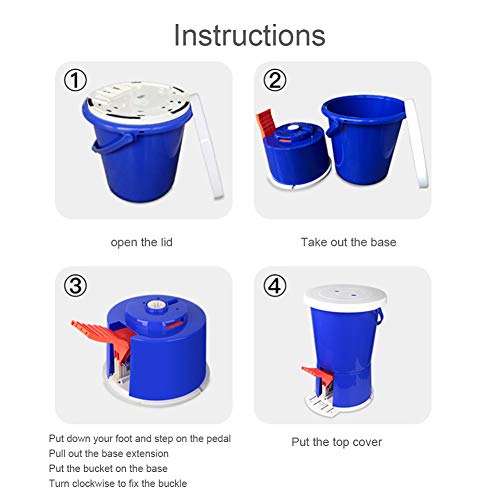 Instructions

①

open the lid

②

Take out the base

③

Put down your foot and step on the pedal
Pull out the base extension
Put the bucket on the base
Turn clockwise to fix the buckle

④

Put the top cover