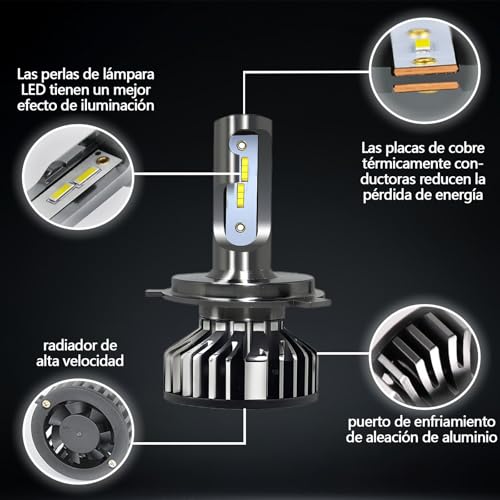 Las perlas de lámpara LED tienen un mejor efecto de iluminación

Las placas de cobre térmicamente conductoras reducen la pérdida de energía

radiador de alta velocidad

puerto de enfriamiento de aleación de aluminio