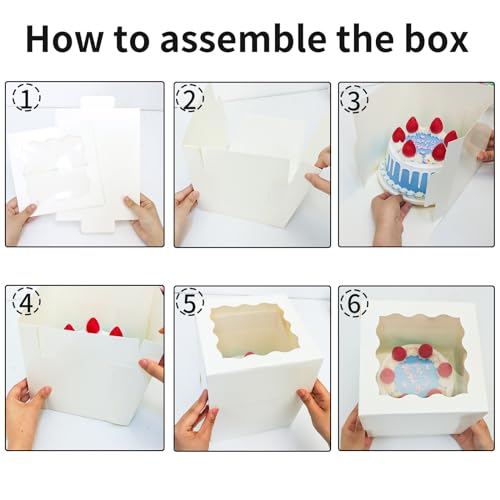 How to assemble the box

1

2

3

4

5

6