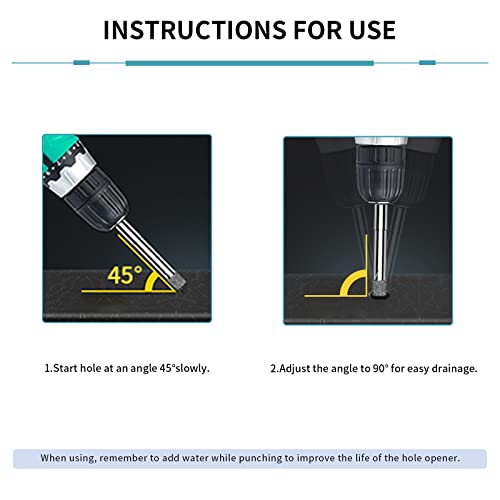 INSTRUCTIONS FOR USE

45°

1.Start hole at an angle 45°slowly.

2.Adjust the angle to 90° for easy drainage.

When using, remember to add water while punching to improve the life of the hole opener.