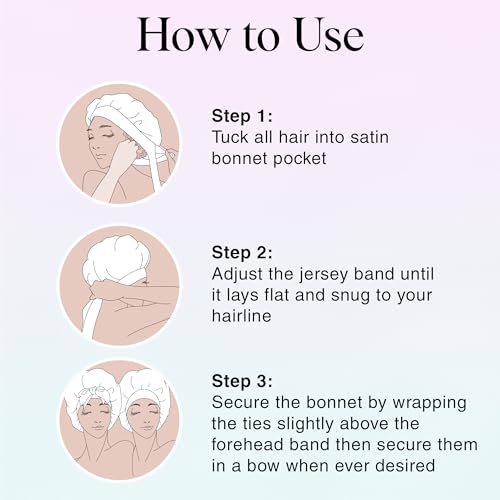 How to Use

Step 1:
Tuck all hair into satin bonnet pocket

Step 2:
Adjust the jersey band until it lays flat and snug to your hairline

Step 3:
Secure the bonnet by wrapping the ties slightly above the forehead band then secure them in a bow when ever desired