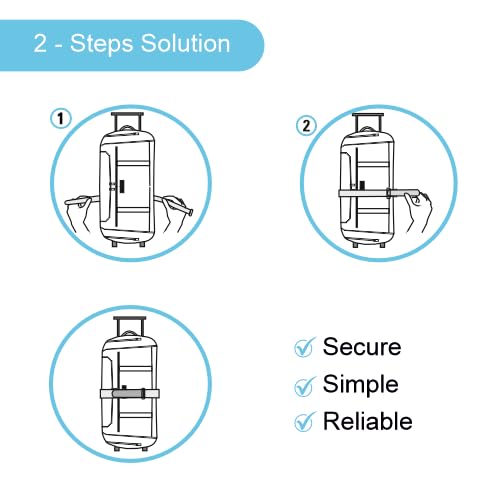 2 - Steps Solution

1

2

Secure

Simple

Reliable