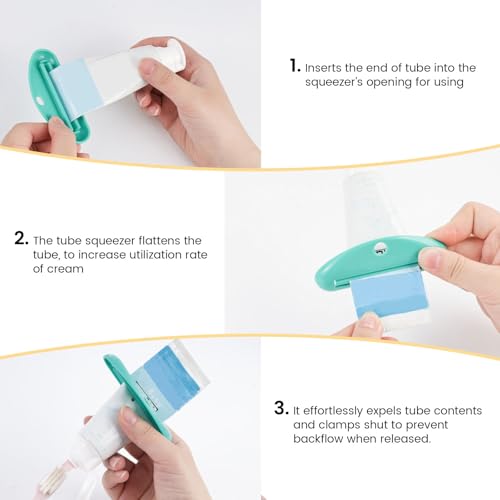 1. Inserts the end of tube into the squeezer's opening for using

2. The tube squeezer flattens the tube, to increase utilization rate of cream

3. It effortlessly expels tube contents and clamps shut to prevent backflow when released.