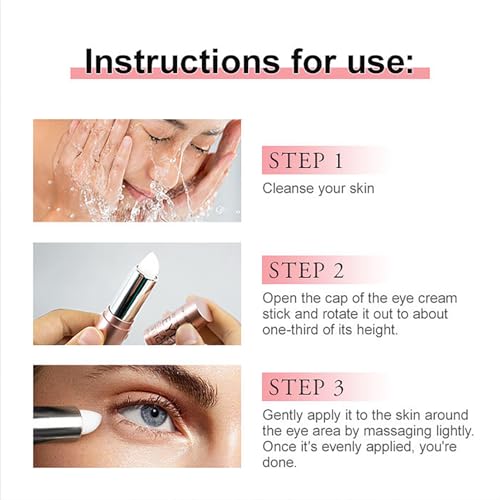 Instructions for use:

STEP 1
Cleanse your skin

STEP 2
Open the cap of the eye cream stick and rotate it out to about one-third of its height.

STEP 3
Gently apply it to the skin around the eye area by massaging lightly. Once it's evenly applied, you're done.