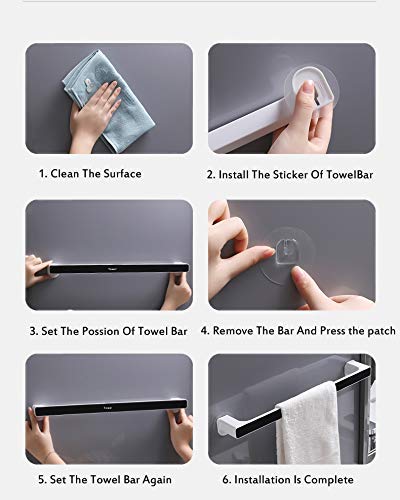 1. Clean The Surface

2. Install The Sticker Of TowelBar

3. Set The Possion Of Towel Bar

4. Remove The Bar And Press the patch

5. Set The Towel Bar Again

6. Installation Is Complete