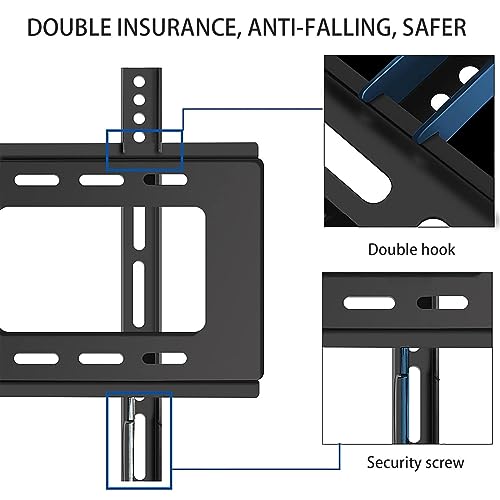 DOUBLE INSURANCE, ANTI-FALLING, SAFER

Double hook

Security screw