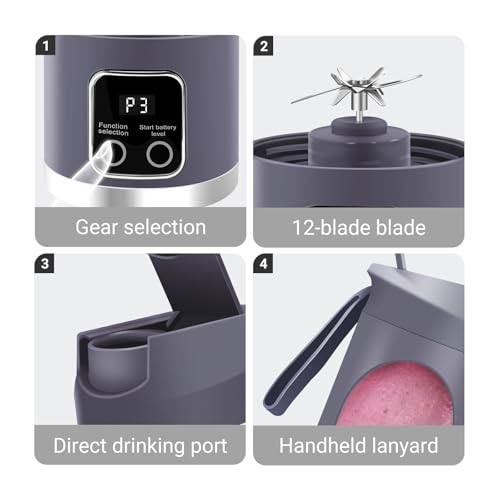 1

P3

Function selection

Start battery level

Gear selection

2

12-blade blade

3

Direct drinking port

4

Handheld lanyard