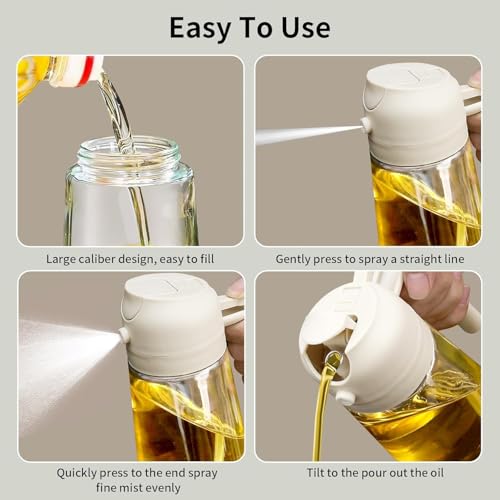 Easy To Use

Large caliber design, easy to fill

Gently press to spray a straight line

Quickly press to the end spray fine mist evenly

Tilt to the pour out the oil